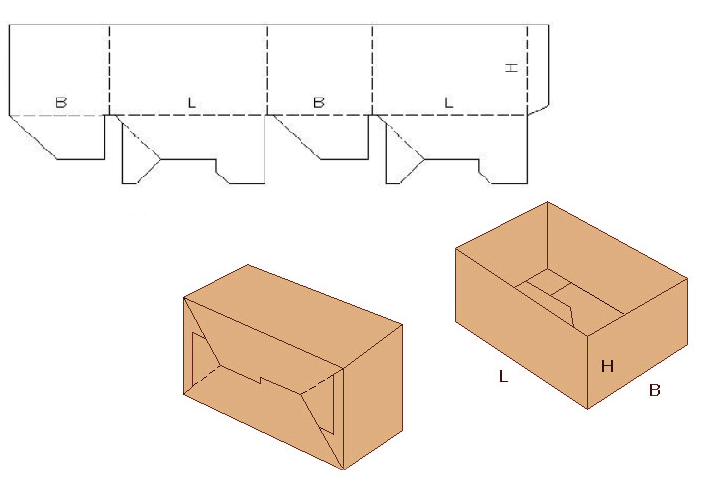 B L B L H

L H B